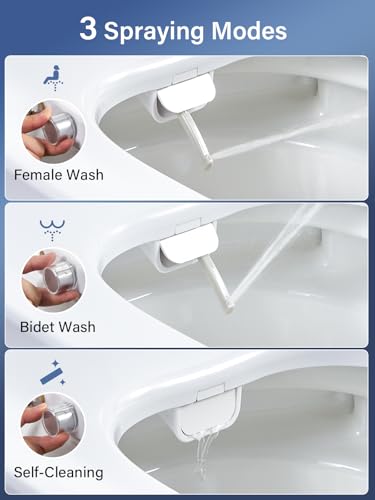 3 Spraying Modes

Female Wash

Bidet Wash

Self-Cleaning