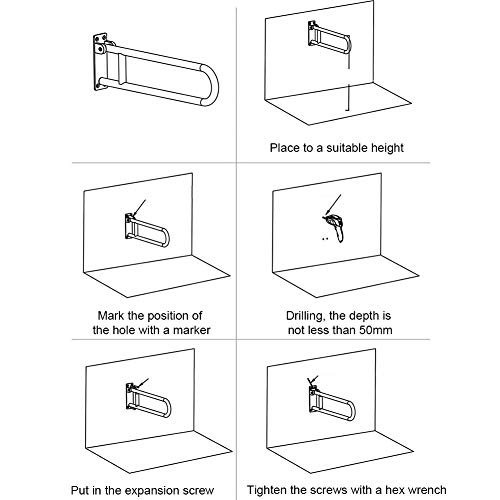 Place to a suitable height

Mark the position of the hole with a marker

Drilling, the depth is not less than 50mm

Put in the expansion screw

Tighten the screws with a hex wrench