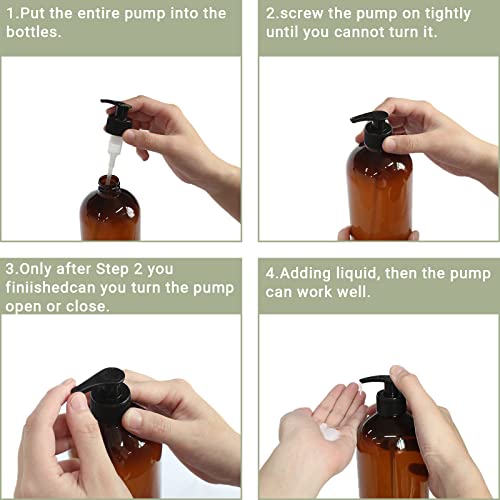 1.Put the entire pump into the bottles.

2.screw the pump on tightly until you cannot turn it.

3.Only after Step 2 you finiishedcan you turn the pump open or close.

4.Adding liquid, then the pump can work well.