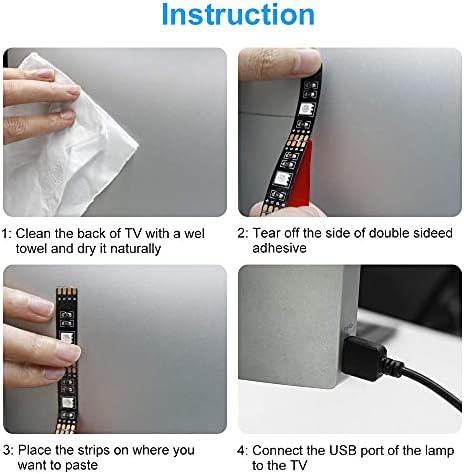 Instruction

1: Clean the back of TV with a wel towel and dry it naturally

2: Tear off the side of double sideed adhesive

3: Place the strips on where you want to paste

4: Connect the USB port of the lamp to the TV