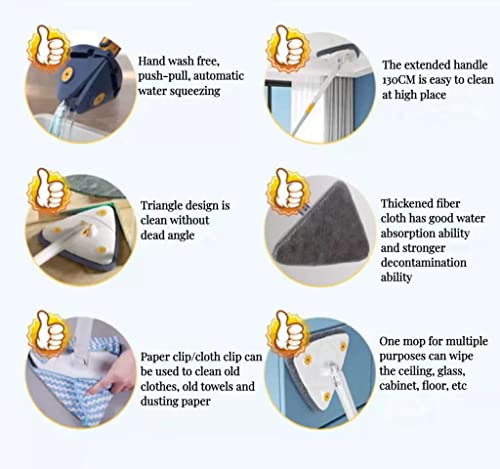 Hand wash free, push-pull, automatic water squeezing

The extended handle 130CM is easy to clean at high place

Triangle design is clean without dead angle

Thickened fiber cloth has good water absorption ability and stronger decontamination ability

Paper clip/cloth clip can be used to clean old clothes, old towels and dusting paper

One mop for multiple purposes can wipe the ceiling, glass, cabinet, floor, etc