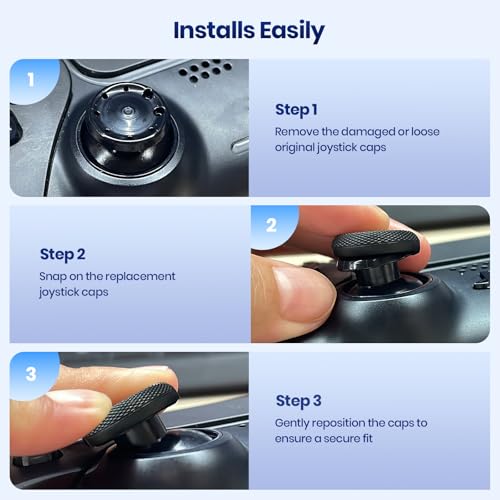 Installs Easily

1

Step 1
Remove the damaged or loose original joystick caps

Step 2
Snap on the replacement joystick caps

2

3

Step 3
Gently reposition the caps to ensure a secure fit