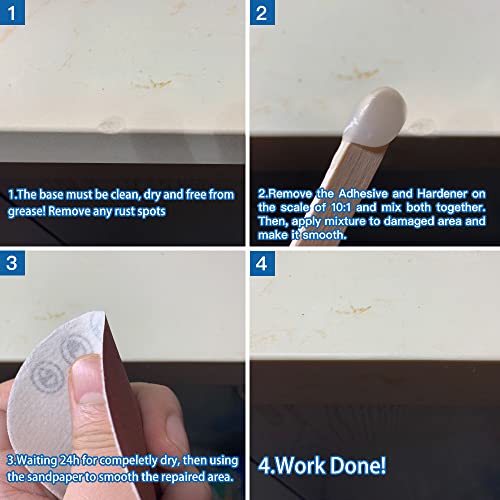 1

1.The base must be clean, dry and free from grease! Remove any rust spots

2

2.Remove the Adhesive and Hardener on the scale of 10:1 and mix both together. Then, apply mixture to damaged area and make it smooth.

3

3.Waiting 24h for compeletly dry, then using the sandpaper to smooth the repaired area.

4

4.Work Done!