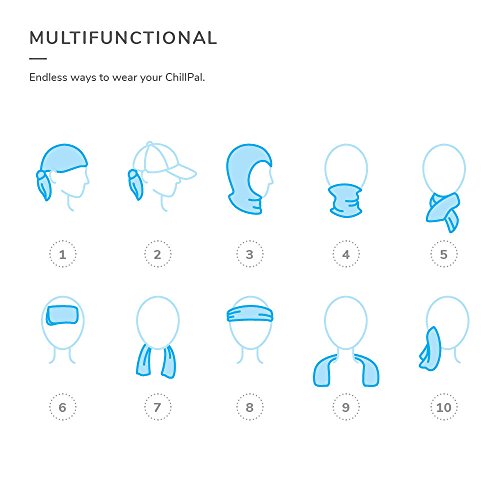 MULTIFUNCTIONAL

Endless ways to wear your ChillPal.

1
2
3
4
5

6
7
8
9
10