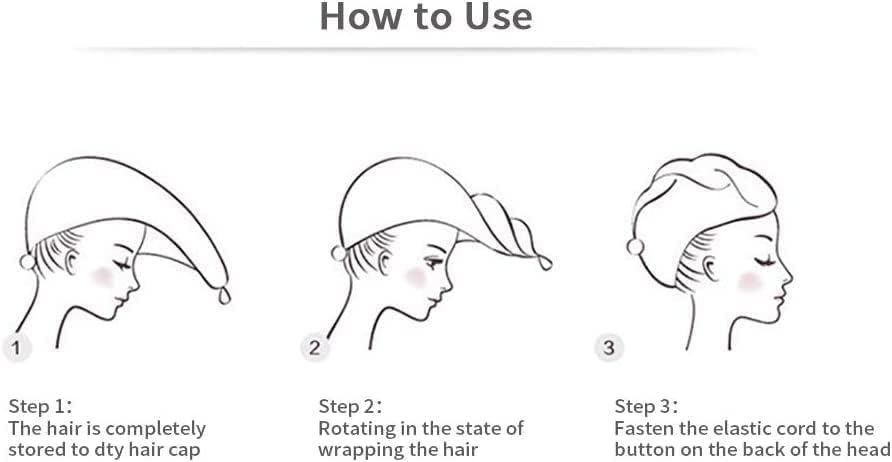 How to Use

1

2

3

Step 1:
The hair is completely stored to dty hair cap

Step 2:
Rotating in the state of wrapping the hair

Step 3:
Fasten the elastic cord to the button on the back of the head