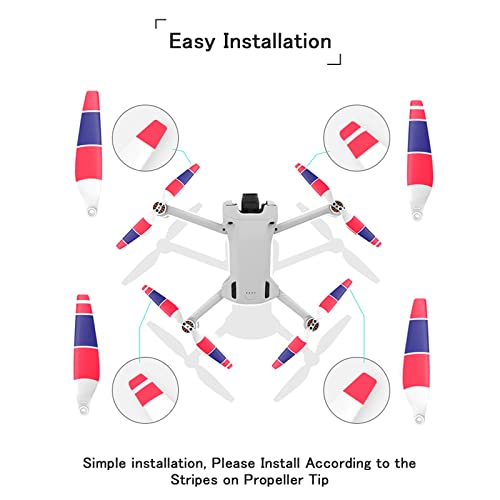 Easy Installation

Simple installation, Please Install According to the Stripes on Propeller Tip