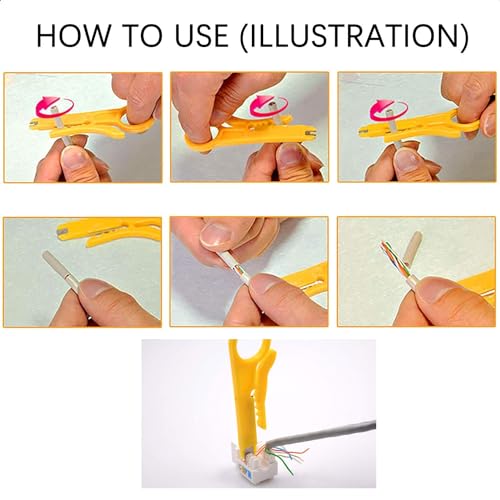 HOW TO USE (ILLUSTRATION)