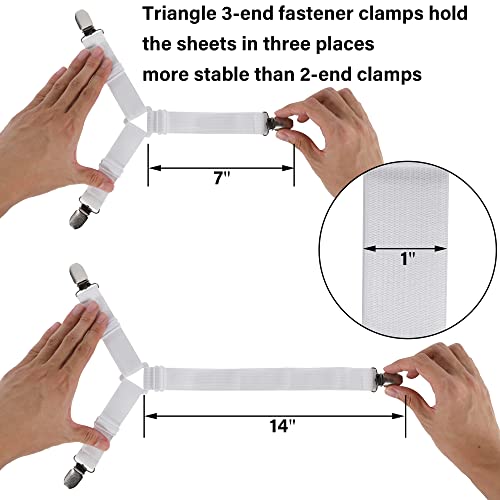 Triangle 3-end fastener clamps hold the sheets in three places more stable than 2-end clamps

7"

1"

14"