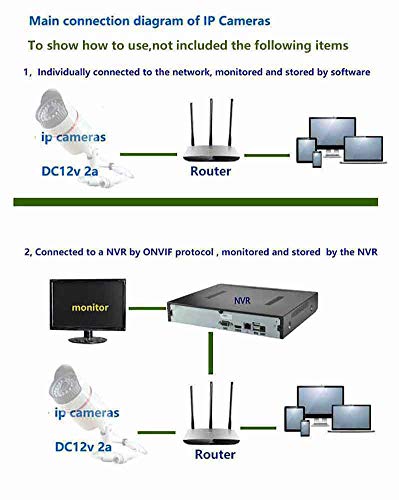 Main connection diagram of IP Cameras

To show how to use,not included the following items

1, Individually connected to the network, monitored and stored by software

ip cameras

DC12v 2a

Router

2, Connected to a NVR by ONVIF protocol , monitored and stored by the NVR

monitor

NVR

ip cameras

DC12v 2a

Router