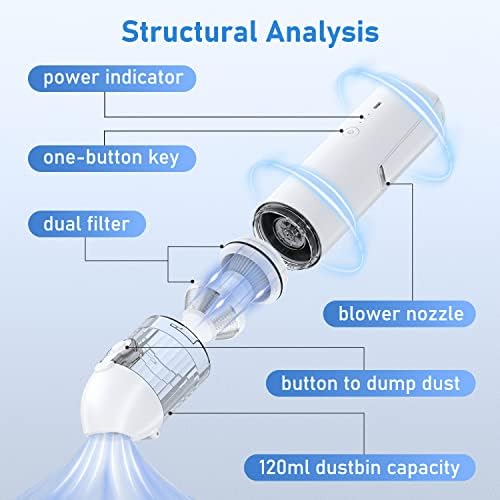 Structural Analysis

power indicator

one-button key

dual filter

blower nozzle

button to dump dust

120ml dustbin capacity