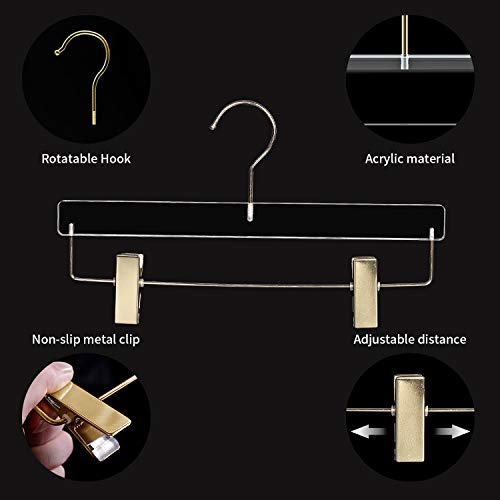 Rotatable Hook

Acrylic material

Non-slip metal clip

Adjustable distance