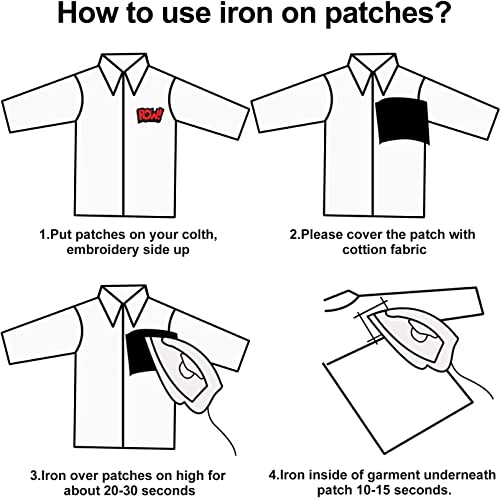 How to use iron on patches?

POW!

1.Put patches on your colth, embroidery side up

2.Please cover the patch with cottion fabric

3.Iron over patches on high for about 20-30 seconds

4.Iron inside of garment underneath patch 10-15 seconds.