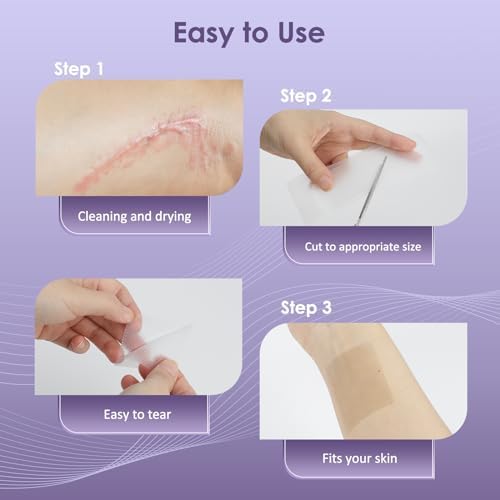 Easy to Use

Step 1

Cleaning and drying

Step 2

Cut to appropriate size

Easy to tear

Step 3

Fits your skin