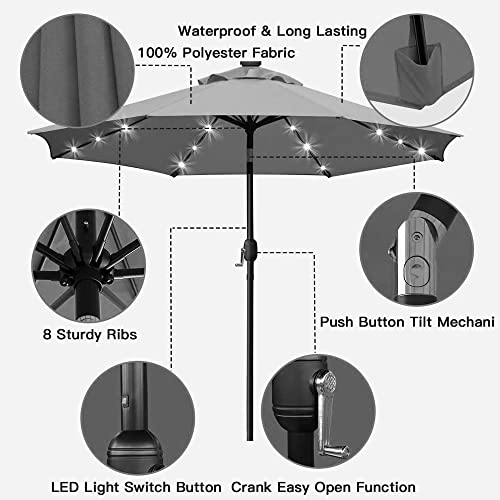 Waterproof & Long Lasting

100% Polyester Fabric

8 Sturdy Ribs

Push Button Tilt Mechani

LED Light Switch Button

Crank Easy Open Function