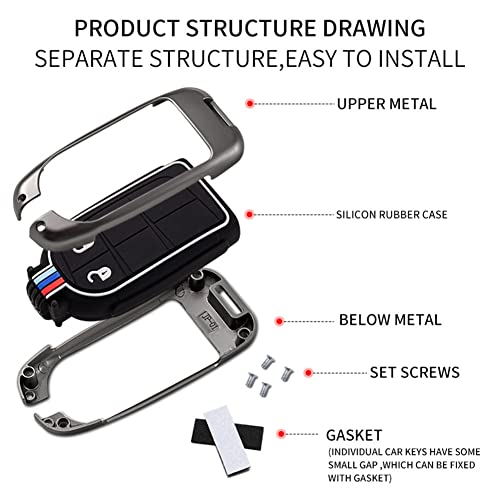 PRODUCT STRUCTURE DRAWING
SEPARATE STRUCTURE,EASY TO INSTALL

UPPER METAL

SILICON RUBBER CASE

JP-01

BELOW METAL

SET SCREWS

GASKET
(INDIVIDUAL CAR KEYS HAVE SOME SMALL GAP ,WHICH CAN BE FIXED WITH GASKET)