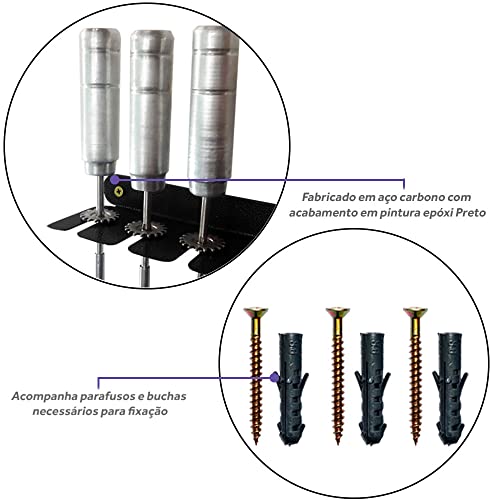 Fabricado em aço carbono com acabamento em pintura epóxi Preto

Acompanha parafusos e buchas necessários para fixação