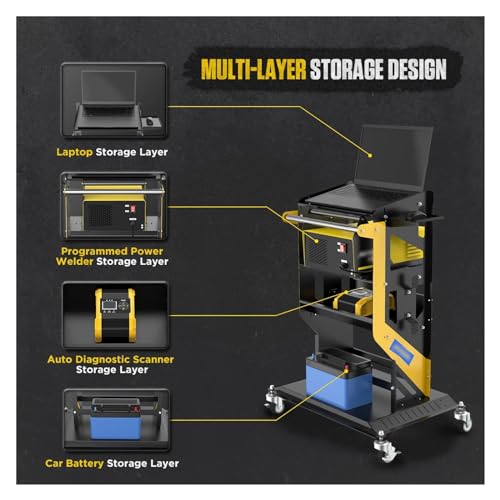 MULTI-LAYER STORAGE DESIGN

Laptop Storage Layer

Programmed Power Welder Storage Layer

Auto Diagnostic Scanner Storage Layer

Car Battery Storage Layer