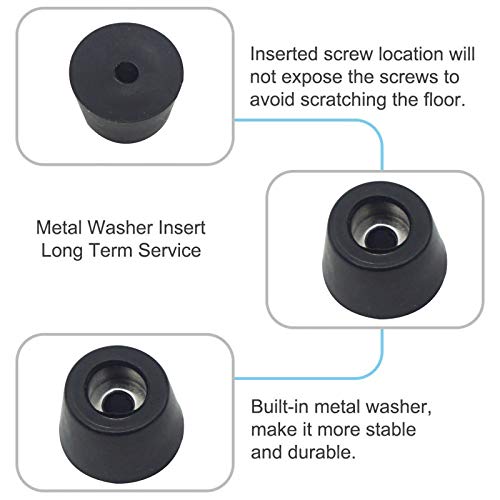 Inserted screw location will not expose the screws to avoid scratching the floor.

Metal Washer Insert
Long Term Service

Built-in metal washer, make it more stable and durable.