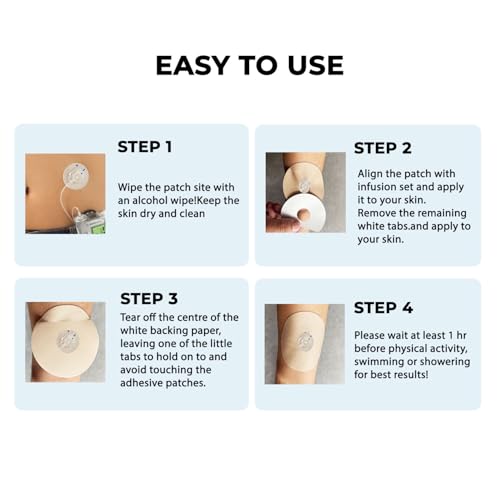 EASY TO USE

STEP 1

Wipe the patch site with an alcohol wipe!Keep the skin dry and clean

STEP 2

Align the patch with infusion set and apply it to your skin.
Remove the remaining white tabs.and apply to your skin.

STEP 3

Tear off the centre of the white backing paper, leaving one of the little tabs to hold on to and avoid touching the adhesive patches.

STEP 4

Please wait at least 1 hr before physical activity, swimming or showering for best results!