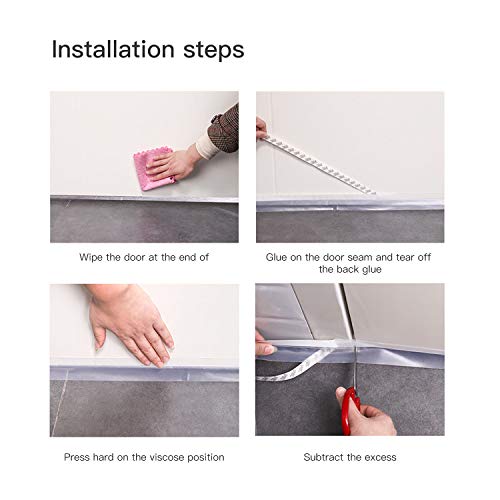 Installation steps

Wipe the door at the end of

Glue on the door seam and tear off the back glue

Press hard on the viscose position

Subtract the excess