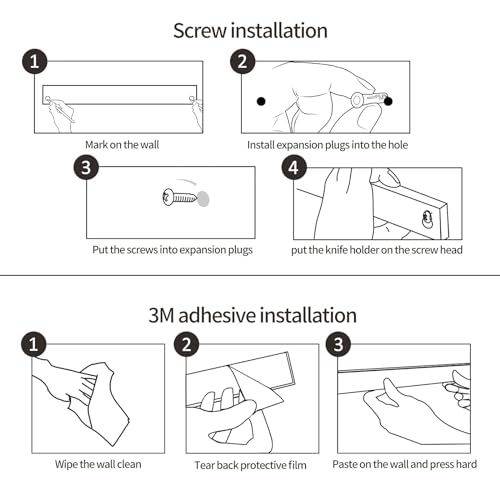 Screw installation

1

Mark on the wall

2

Install expansion plugs into the hole

3

Put the screws into expansion plugs

4

put the knife holder on the screw head

3M adhesive installation

1

Wipe the wall clean

2

Tear back protective film

3

Paste on the wall and press hard