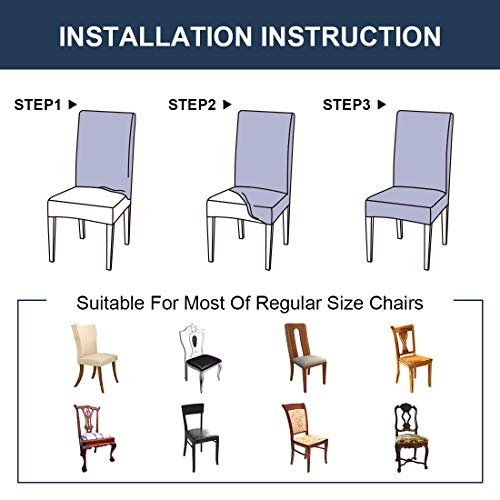 INSTALLATION INSTRUCTION

STEP1 ▶

STEP2 ▶

STEP3 ▶

Suitable For Most Of Regular Size Chairs