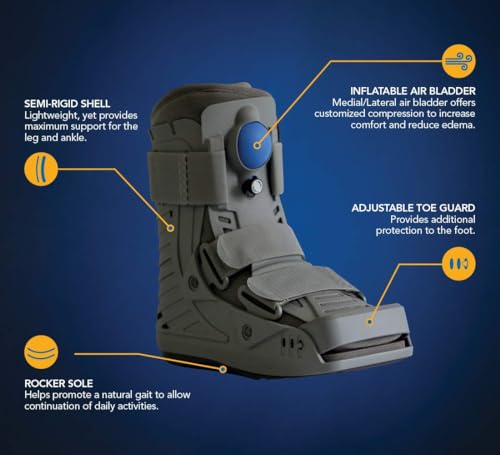 SEMI-RIGID SHELL
Lightweight, yet provides maximum support for the leg and ankle.

INFLATABLE AIR BLADDER
Medial/Lateral air bladder offers customized compression to increase comfort and reduce edema.

ADJUSTABLE TOE GUARD
Provides additional protection to the foot.

ROCKER SOLE
Helps promote a natural gait to allow continuation of daily activities.