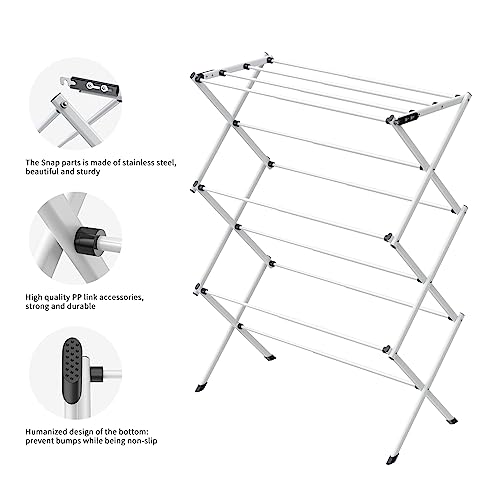 The Snap parts is made of stainless steel, beautiful and sturdy

High quality PP link accessories, strong and durable

Humanized design of the bottom: prevent bumps while being non-slip