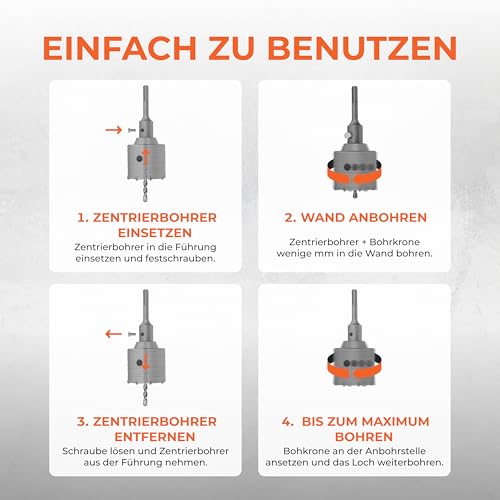 EINFACH ZU BENUTZEN

1. ZENTRIERBOHRER EINSETZEN

Zentrierbohrer in die Führung einsetzen und festschrauben.

2. WAND ANBOHREN

Zentrierbohrer + Bohrkrone wenige mm in die Wand bohren.

3. ZENTRIERBOHRER ENTFERNEN

Schraube lösen und Zentrierbohrer aus der Führung nehmen.

4. BIS ZUM MAXIMUM BOHREN

Bohkrone an der Anbohrstelle ansetzen und das Loch weiterbohren.