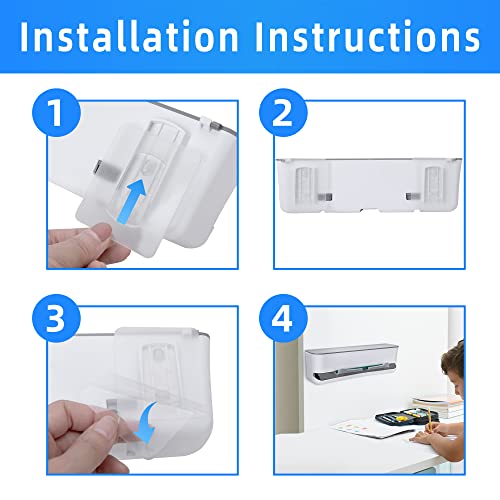 Installation Instructions

1

2

3

4