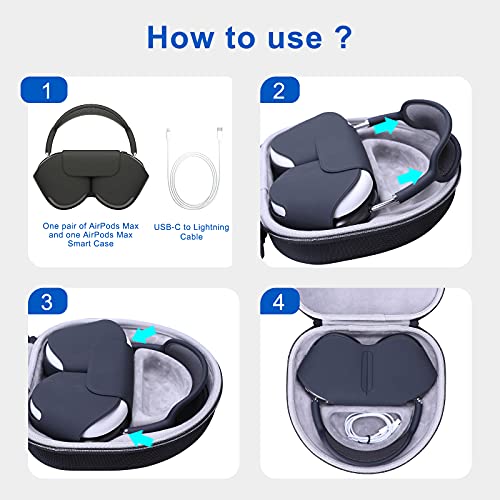 How to use ?

1

One pair of AirPods Max and one AirPods Max Smart Case

USB-C to Lightning Cable

2

3

4