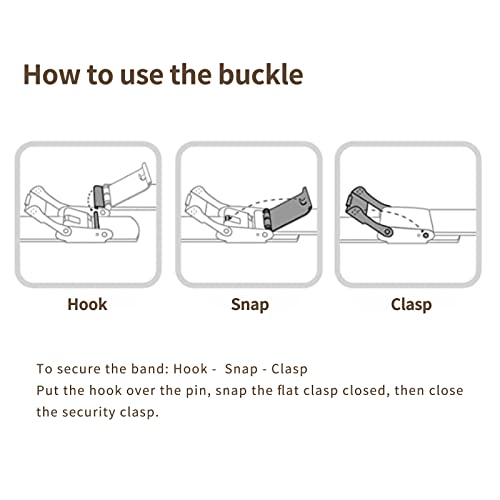 How to use the buckle

Hook

Snap

Clasp

To secure the band: Hook - Snap - Clasp
Put the hook over the pin, snap the flat clasp closed, then close the security clasp.