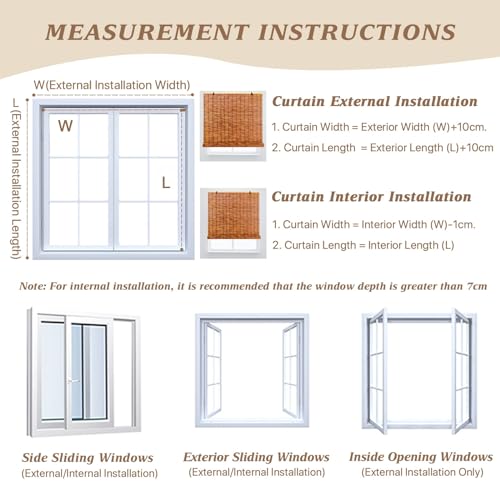 MEASUREMENT INSTRUCTIONS

W(External Installation Width)

L (External Installation Length)

W

L

Curtain External Installation

1. Curtain Width = Exterior Width (W)+10cm.

2. Curtain Length = Exterior Length (L)+10cm

Curtain Interior Installation

1. Curtain Width = Interior Width (W)-1cm.

2. Curtain Length = Interior Length (L)

Note: For internal installation, it is recommended that the window depth is greater than 7cm

Side Sliding Windows
(External/Internal Installation)

Exterior Sliding Windows
(External/Internal Installation)

Inside Opening Windows
(External Installation Only)