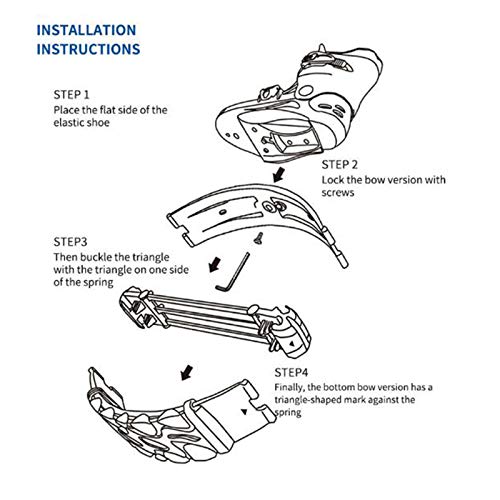 INSTALLATION INSTRUCTIONS

STEP 1
Place the flat side of the elastic shoe

STEP 2
Lock the bow version with screws

STEP3
Then buckle the triangle with the triangle on one side of the spring

STEP4
Finally, the bottom bow version has a triangle-shaped mark against the spring