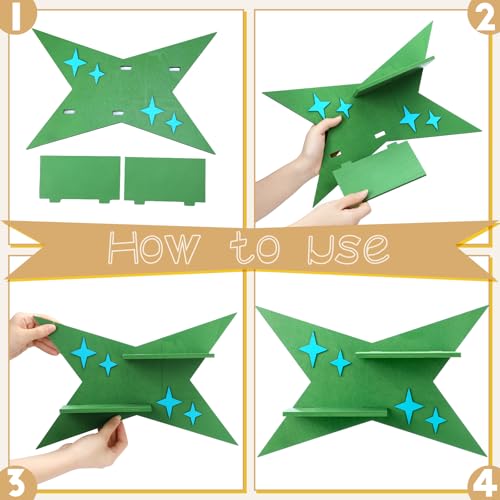 1

2

How to use

3

4