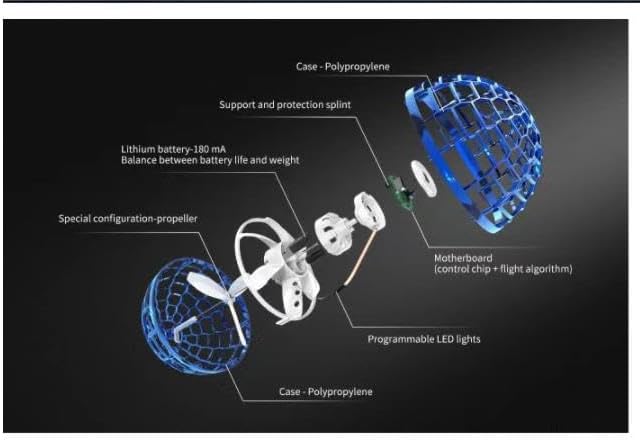 Case - Polypropylene

Support and protection splint

Lithium battery-180 mA
Balance between battery life and weight

Special configuration-propeller

Motherboard
(control chip + flight algorithm)

Programmable LED lights

Case - Polypropylene