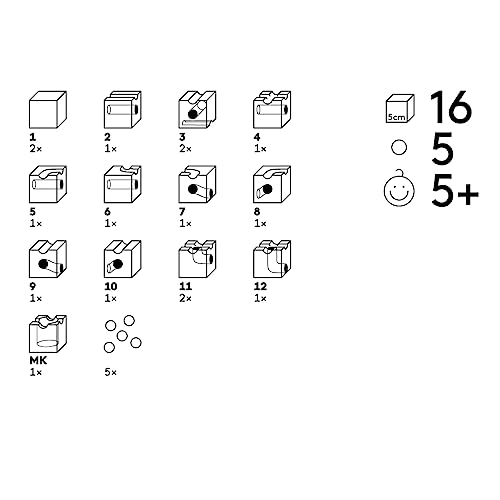 1
2×

2
1×

3
2×

4
1×

5
1×

6
1×

7
1×

8
1×

9
1×

10
1×

11
2×

12
1×

MK
1×

5×

5cm
16

5

5+