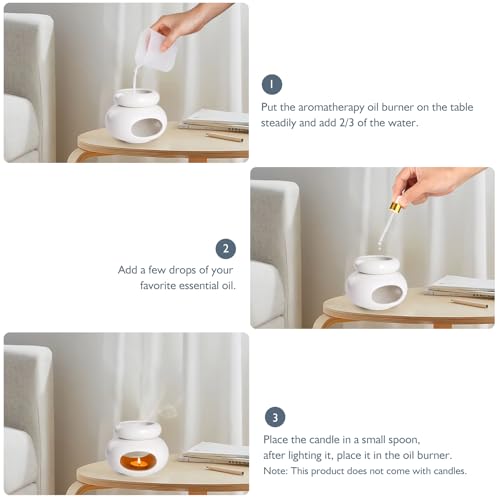 1

Put the aromatherapy oil burner on the table steadily and add 2/3 of the water.

2

Add a few drops of your favorite essential oil.

3

Place the candle in a small spoon, after lighting it, place it in the oil burner.
Note: This product does not come with candles.