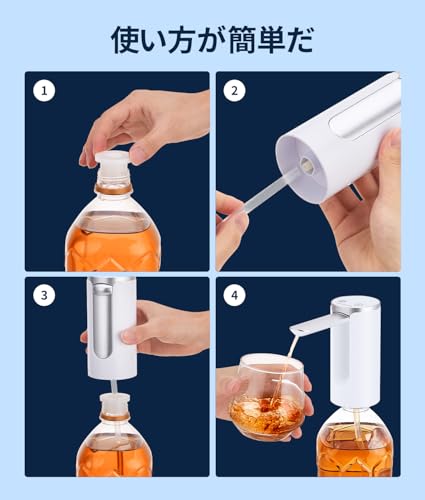 使い方が簡単だ

1

2

3

4