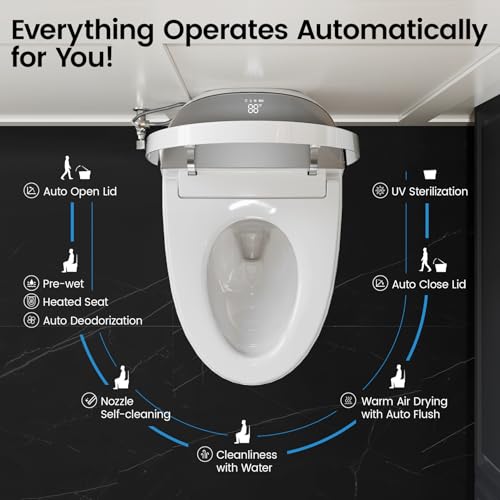 Everything Operates Automatically for You!

88

Auto Open Lid

Pre-wet

Heated Seat

Auto Deodorization

Nozzle Self-cleaning

Cleanliness with Water

Warm Air Drying with Auto Flush

Auto Close Lid

UV Sterilization