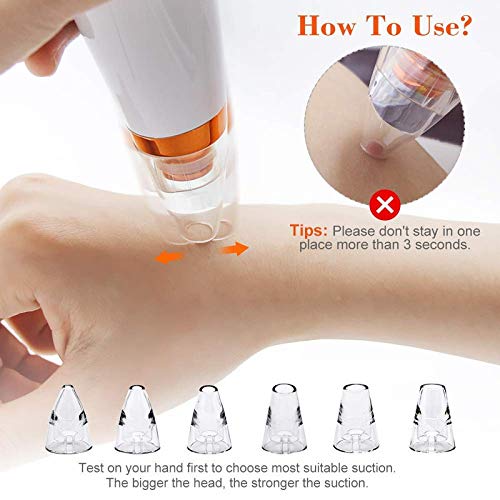 How To Use?

Tips: Please don't stay in one place more than 3 seconds.

Test on your hand first to choose most suitable suction.
The bigger the head, the stronger the suction.