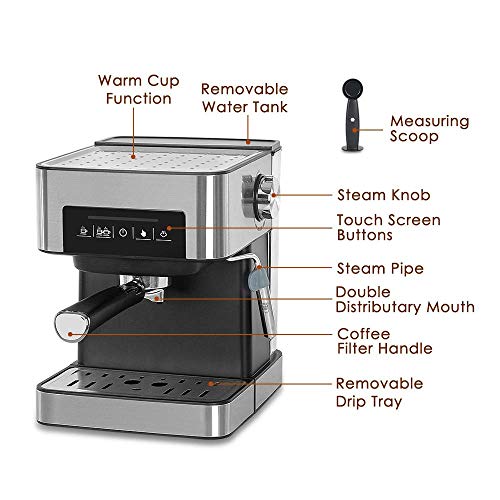 Warm Cup Function

Removable Water Tank

Measuring Scoop

Steam Knob

Touch Screen Buttons

Steam Pipe

Double Distributary Mouth

Coffee Filter Handle

Removable Drip Tray