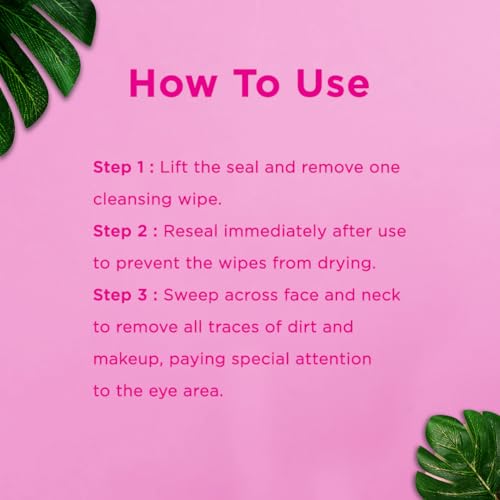 How To Use

Step 1 : Lift the seal and remove one cleansing wipe.
Step 2 : Reseal immediately after use to prevent the wipes from drying.
Step 3 : Sweep across face and neck to remove all traces of dirt and makeup, paying special attention to the eye area.