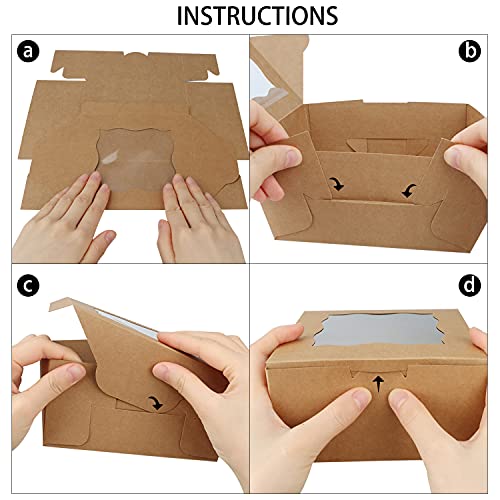 INSTRUCTIONS

a

b

c

d