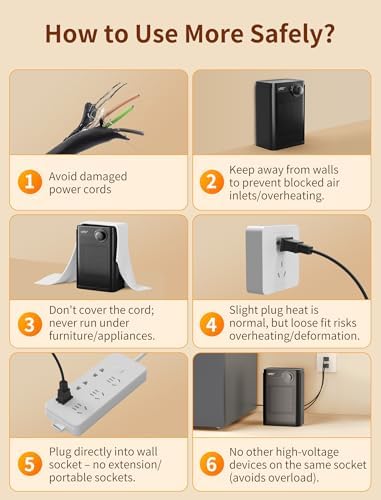 How to Use More Safely?

1 Avoid damaged power cords

2 Keep away from walls to prevent blocked air inlets/overheating.

3 Don't cover the cord; never run under furniture/appliances.

4 Slight plug heat is normal, but loose fit risks overheating/deformation.

5 Plug directly into wall socket – no extension/ portable sockets.

6 No other high-voltage devices on the same socket (avoids overload).