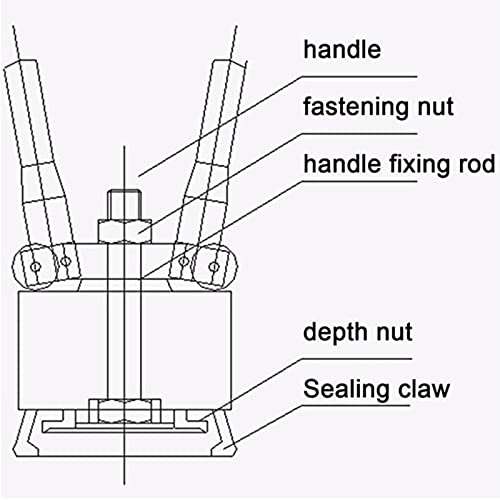 handle
fastening nut
handle fixing rod
depth nut
Sealing claw