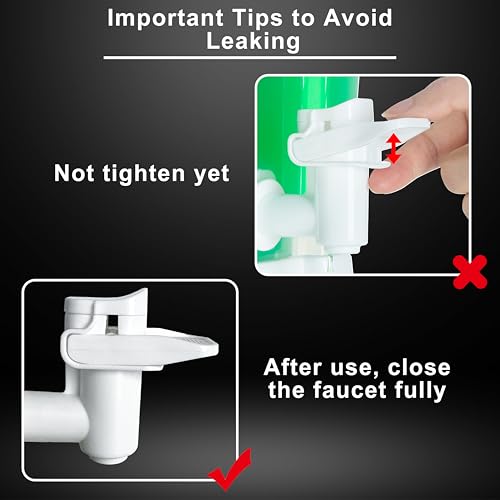 Important Tips to Avoid Leaking

Not tighten yet

After use, close the faucet fully