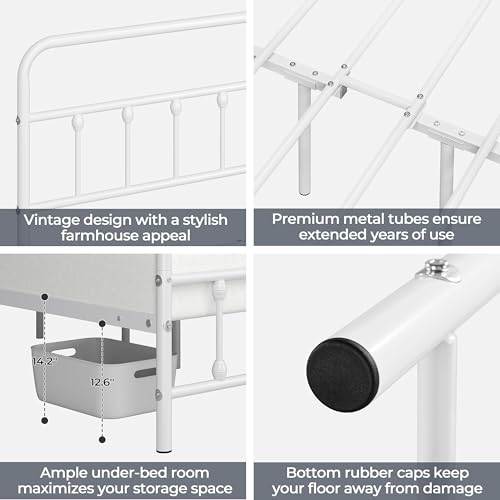 Vintage design with a stylish farmhouse appeal

Premium metal tubes ensure extended years of use

14.2''

12.6''

Ample under-bed room maximizes your storage space

Bottom rubber caps keep your floor away from damage