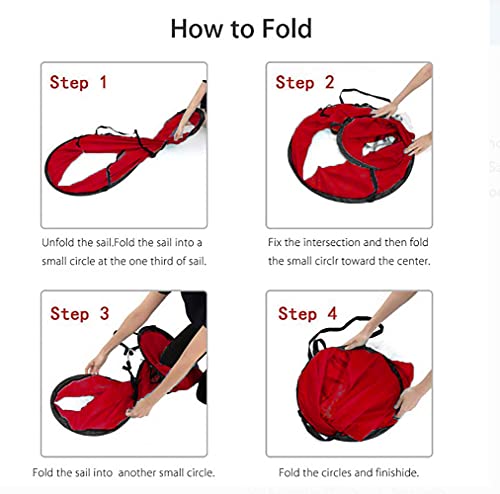 How to Fold

Step 1

Unfold the sail.Fold the sail into a small circle at the one third of sail.

Step 2

Fix the intersection and then fold the small circlr toward the center.

Step 3

Fold the sail into another small circle.

Step 4

Fold the circles and finishide.