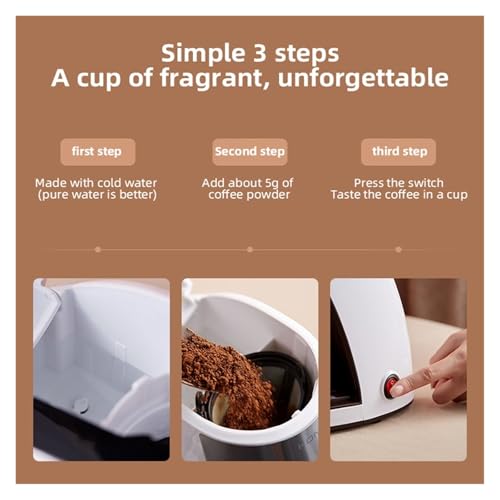 Simple 3 steps
A cup of fragrant, unforgettable

first step

Made with cold water
(pure water is better)

Second step

Add about 5g of
coffee powder

third step

Press the switch
Taste the coffee in a cup